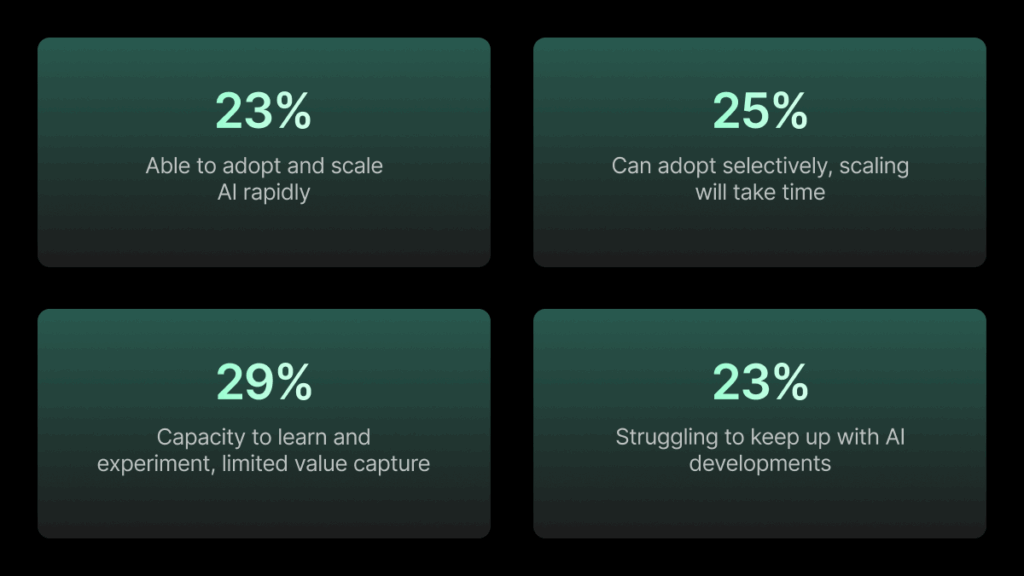 23%

Able to adopt and scale AI rapidly

25%

Can adopt selectively, scaling will take time

29%

Capacity to learn and experiment, limited value capture

23%

Struggling to keep up with AI developments