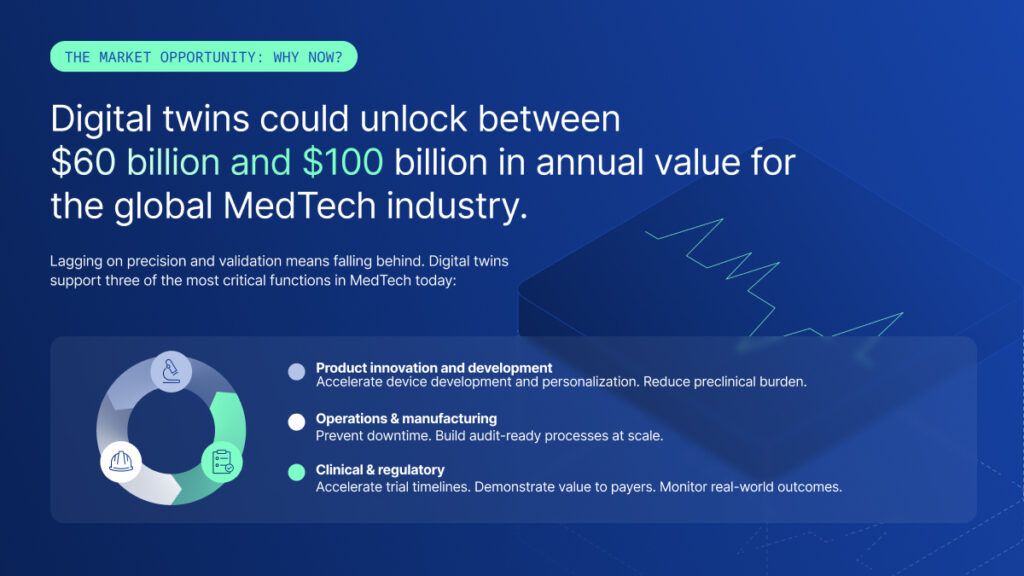 THE MARKET OPPORTUNITY: WHY NOW?

Digital twins could unlock between $60 billion and $100 billion in annual value for the global MedTech industry.

Lagging on precision and validation means falling behind. Digital twins support three of the most critical functions in MedTech today:

Product innovation and development
Accelerate device development and personalization. Reduce preclinical burden.

Operations & manufacturing
Prevent downtime. Build audit-ready processes at scale.

Clinical & regulatory
Accelerate trial timelines. Demonstrate value to payers. Monitor real-world outcomes.